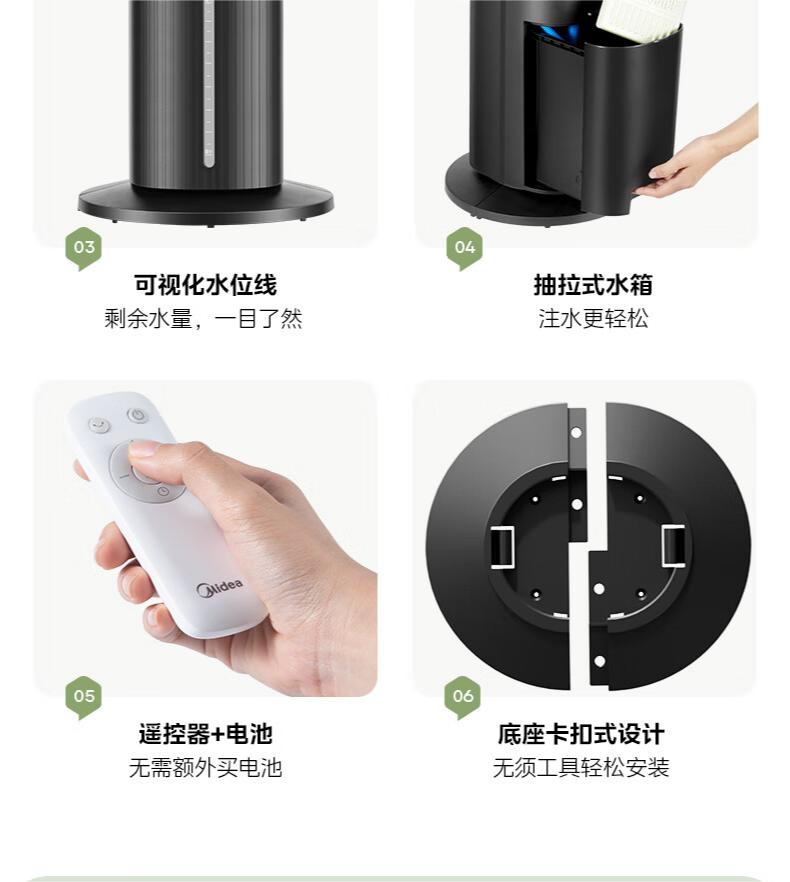 03

可视化水位线
剩余水量，一目了然

04

抽拉式水箱
注水更轻松

Midea

05

遥控器+电池
无需额外买电池

06

底座卡扣式设计
无须工具轻松安装